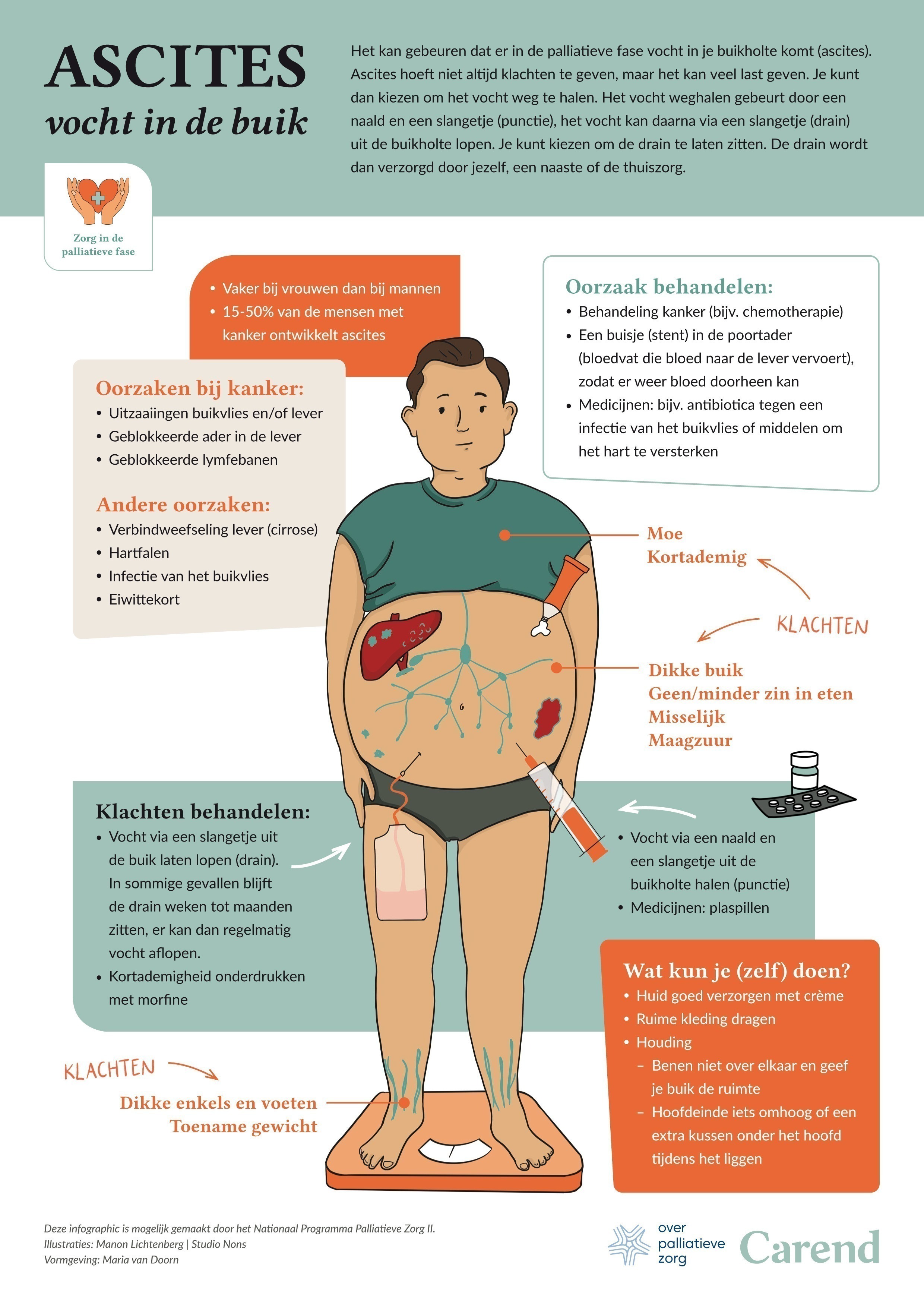 ASCITES
vocht in de buik

Het kan gebeuren dat er in de palliatieve fase vocht in je buikholte komt (ascites). Ascites hoeft niet altijd klachten te geven, maar het kan veel last geven. Je kunt dan kiezen om het vocht weg te halen. Het vocht weghalen gebeurt door een naald en een slangetje (punctie), het vocht kan daarna via een slangetje (drain) uit de buikholte lopen. Je kunt kiezen om de drain te laten zitten. De drain wordt dan verzorgd door jezelf, een naaste of de thuiszorg.

Zorg in de palliatieve fase

• Vaker bij vrouwen dan bij mannen
• 15-50% van de mensen met kanker ontwikkelt ascites

Oorzaken bij kanker:
• Uitzaaiingen buikvlies en/of lever
• Geblokkeerde ader in de lever
• Geblokkeerde lymfebanen

Andere oorzaken:
• Verbindweefseling lever (cirrose)
• Hartfalen
• Infectie van het buikvlies
• Eiwittekort

Oorzaak behandelen:
• Behandeling kanker (bijv. chemotherapie)
• Een buisje (stent) in de poortader (bloedvat die bloed naar de lever vervoert), zodat er weer bloed doorheen kan
• Medicijnen: bijv. antibiotica tegen een infectie van het buikvlies of middelen om het hart te versterken

Moe
Kortademig

KLACHTEN

Dikke buik
Geen/minder zin in eten
Misselijk
Maagzuur

Klachten behandelen:
• Vocht via een slangetje uit de buik laten lopen (drain). In sommige gevallen blijft de drain weken tot maanden zitten, er kan dan regelmatig vocht aflopen.
• Kortademigheid onderdrukken met morfine

• Vocht via een naald en een slangetje uit de buikholte halen (punctie)
• Medicijnen: plaspillen

Wat kun je (zelf) doen?
• Huid goed verzorgen met crème
• Ruime kleding dragen
• Houding
– Benen niet over elkaar en geef je buik de ruimte
– Hoofdeinde iets omhoog of een extra kussen onder het hoofd tijdens het liggen

KLACHTEN
Dikke enkels en voeten
Toename gewicht

Deze infographic is mogelijk gemaakt door het Nationaal Programma Palliatieve Zorg II.
Illustraties: Manon Lichtenberg | Studio Nons
Vormgeving: Maria van Doorn

over palliatieve zorg
Carend