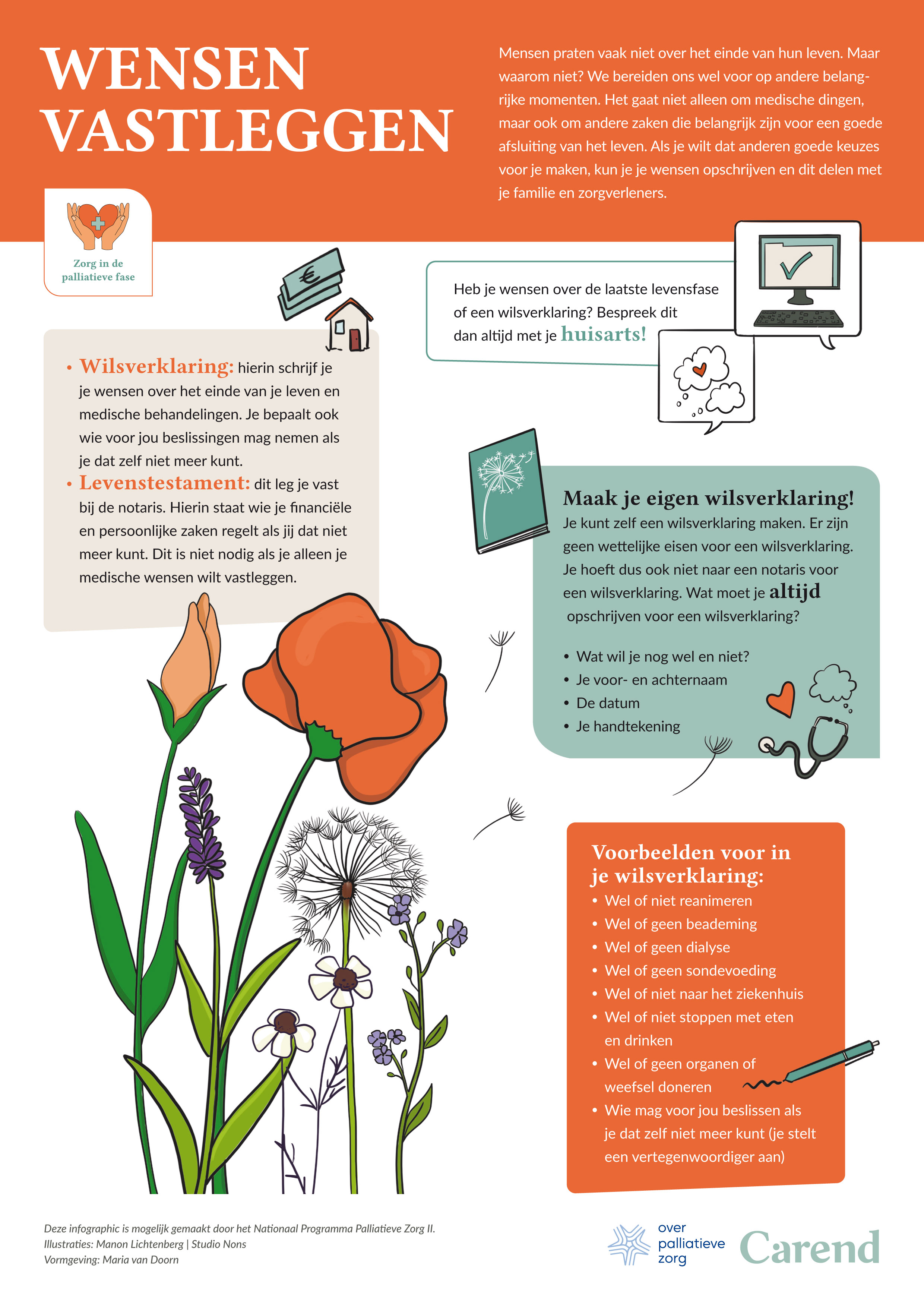 WENSEN VASTLEGGEN

Mensen praten vaak niet over het einde van hun leven. Maar waarom niet? We bereiden ons wel voor op andere belangrijke momenten. Het gaat niet alleen om medische dingen, maar ook om andere zaken die belangrijk zijn voor een goede afsluiting van het leven. Als je wilt dat anderen goede keuzes voor je maken, kun je je wensen opschrijven en dit delen met je familie en zorgverleners.

Zorg in de palliatieve fase

Heb je wensen over de laatste levensfase of een wilsverklaring? Bespreek dit dan altijd met je huisarts!

• Wilsverklaring: hierin schrijf je je wensen over het einde van je leven en medische behandelingen. Je bepaalt ook wie voor jou beslissingen mag nemen als je dat zelf niet meer kunt.
• Levenstestament: dit leg je vast bij de notaris. Hierin staat wie je financiële en persoonlijke zaken regelt als jij dat niet meer kunt. Dit is niet nodig als je alleen je medische wensen wilt vastleggen.

Maak je eigen wilsverklaring!
Je kunt zelf een wilsverklaring maken. Er zijn geen wettelijke eisen voor een wilsverklaring. Je hoeft dus ook niet naar een notaris voor een wilsverklaring. Wat moet je altijd opschrijven voor een wilsverklaring?

• Wat wil je nog wel en niet?
• Je voor- en achternaam
• De datum
• Je handtekening

Voorbeelden voor in je wilsverklaring:
• Wel of niet reanimeren
• Wel of geen beademing
• Wel of geen dialyse
• Wel of geen sondevoeding
• Wel of niet naar het ziekenhuis
• Wel of niet stoppen met eten en drinken
• Wel of geen organen of weefsel doneren
• Wie mag voor jou beslissen als je dat zelf niet meer kunt (je stelt een vertegenwoordiger aan)

Deze infographic is mogelijk gemaakt door het Nationaal Programma Palliatieve Zorg II.
Illustraties: Manon Lichtenberg | Studio Nons
Vormgeving: Maria van Doorn

over palliatieve zorg
Carend